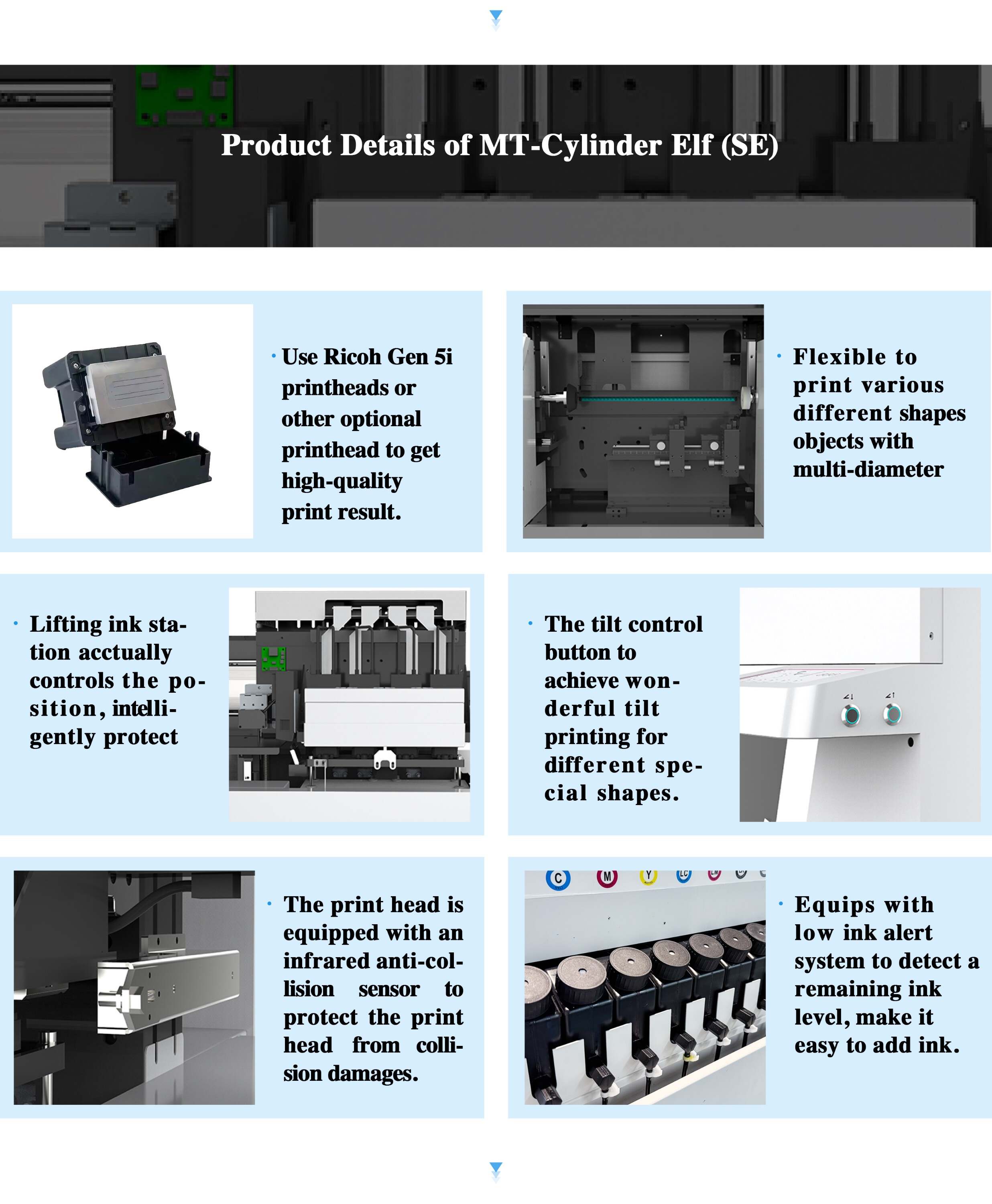 Product Details of MT-Cylinder Elf (SE)

· Use Ricoh Gen 5i printheads or other optional printhead to get high-quality print result.

· Flexible to print various different shapes objects with multi-diameter

· Lifting ink station acctually controls the position, intelligently protect

· The tilt control button to achieve wonderful tilt printing for different special shapes.

· The print head is equipped with an infrared anti-collision sensor to protect the print head from collision damages.

C M Y LC LM

· Equips with low ink alert system to detect a remaining ink level, make it easy to add ink.